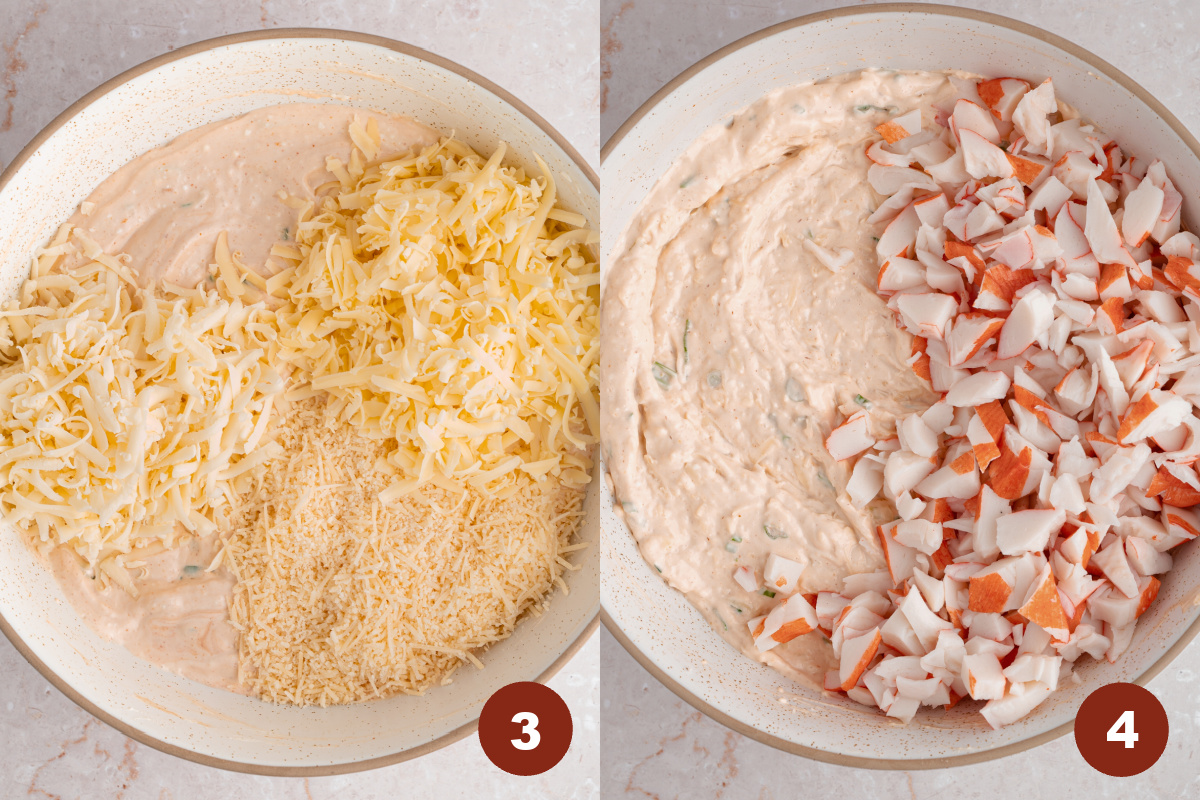 3

4